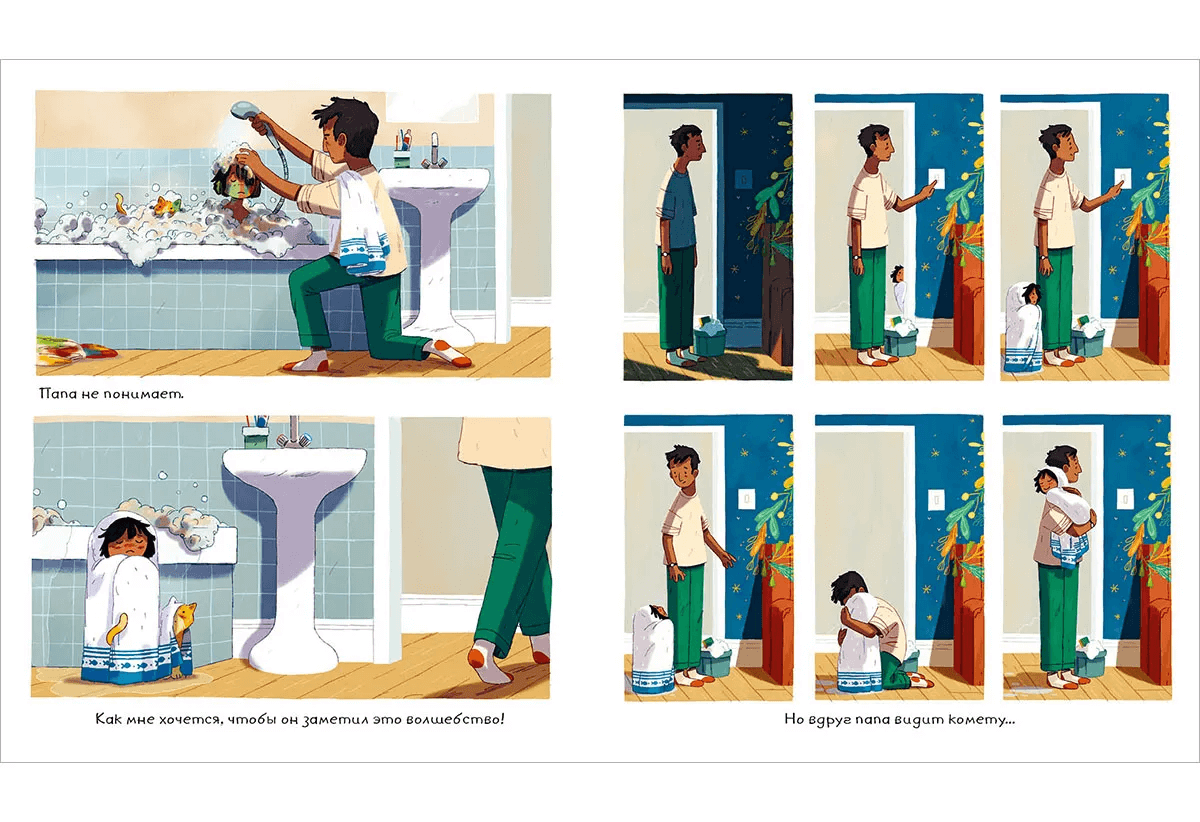 Папа не понимает.

Как мне хочется, чтобы он заметил это волшебство!

Но вдруг папа видит комету...